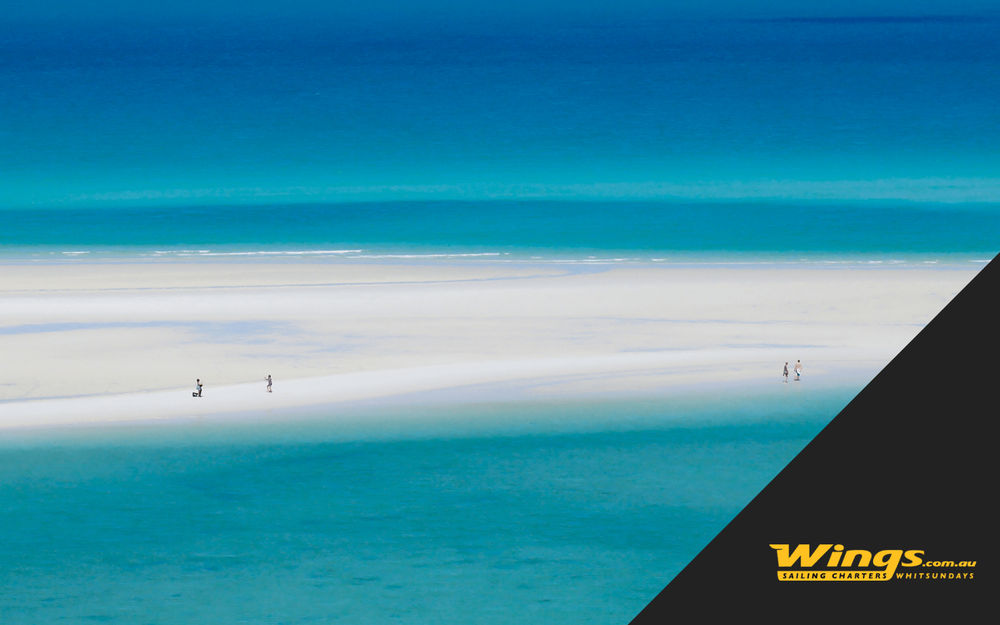 Wings.com.au
SAILING CHARTERS WHITSUNDAYS