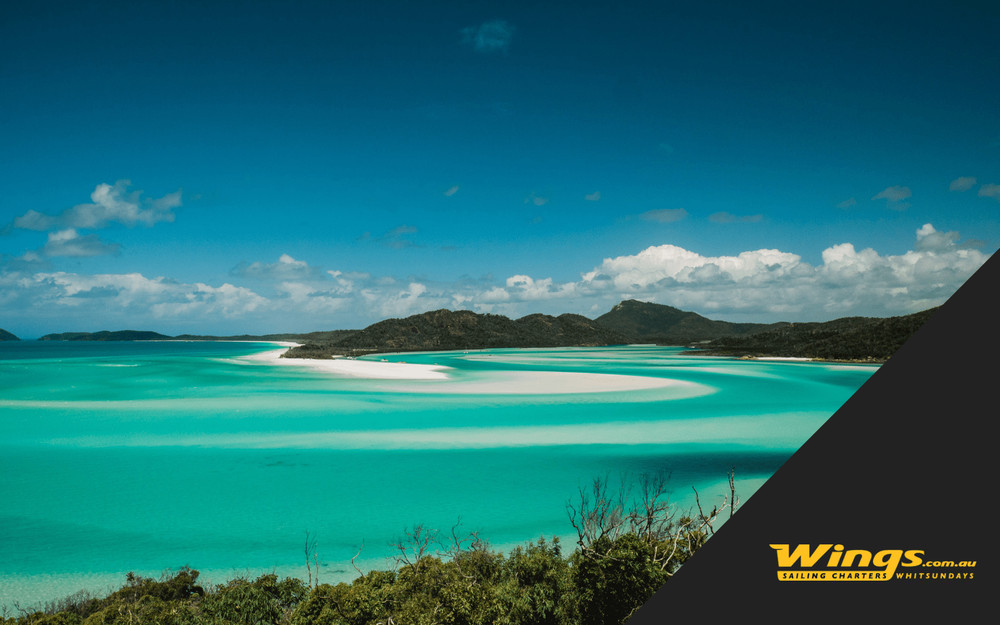 Wings.com.au
SAILING CHARTERS WHITSUNDAYS